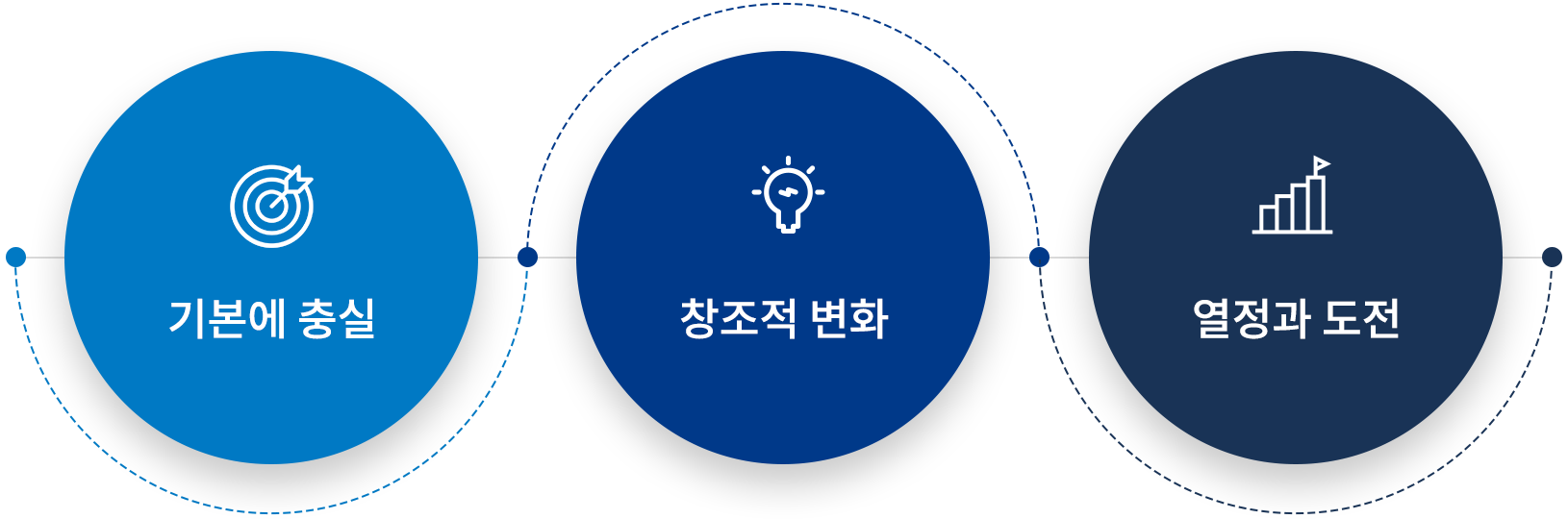 기본에 충실

창조적 변화

열정과 도전